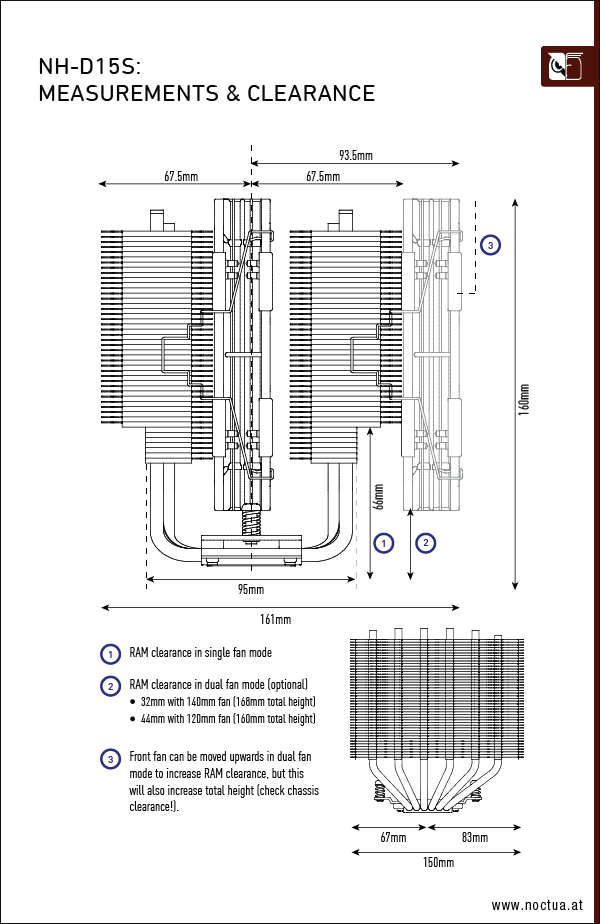 NH-D15S:
MEASUREMENTS & CLEARANCE

93.5mm

67.5mm

67.5mm

3

160mm

66mm

1

2

95mm

161mm

1 RAM clearance in single fan mode

2 RAM clearance in dual fan mode (optional)
• 32mm with 140mm fan (168mm total height)
• 44mm with 120mm fan (160mm total height)

3 Front fan can be moved upwards in dual fan mode to increase RAM clearance, but this will also increase total height (check chassis clearance!).

67mm

83mm

150mm

www.noctua.at