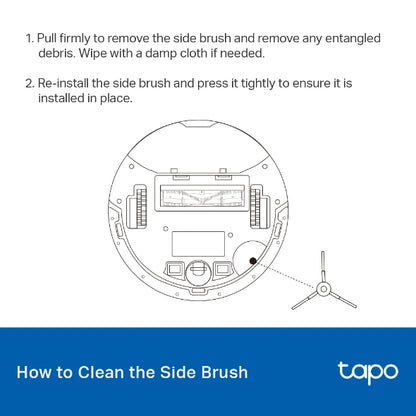 1. Pull firmly to remove the side brush and remove any entangled debris. Wipe with a damp cloth if needed.

2. Re-install the side brush and press it tightly to ensure it is installed in place.

How to Clean the Side Brush

tapo